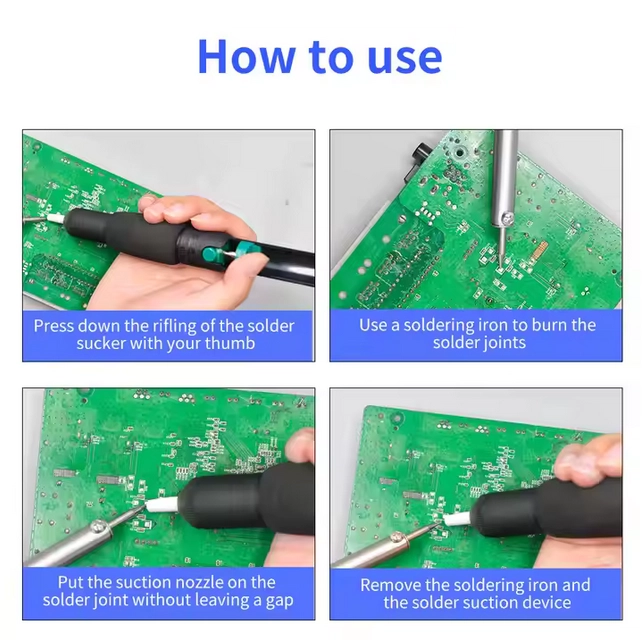 How to use

Press down the rifling of the solder sucker with your thumb

Use a soldering iron to burn the solder joints

Put the suction nozzle on the solder joint without leaving a gap

Remove the soldering iron and the solder suction device